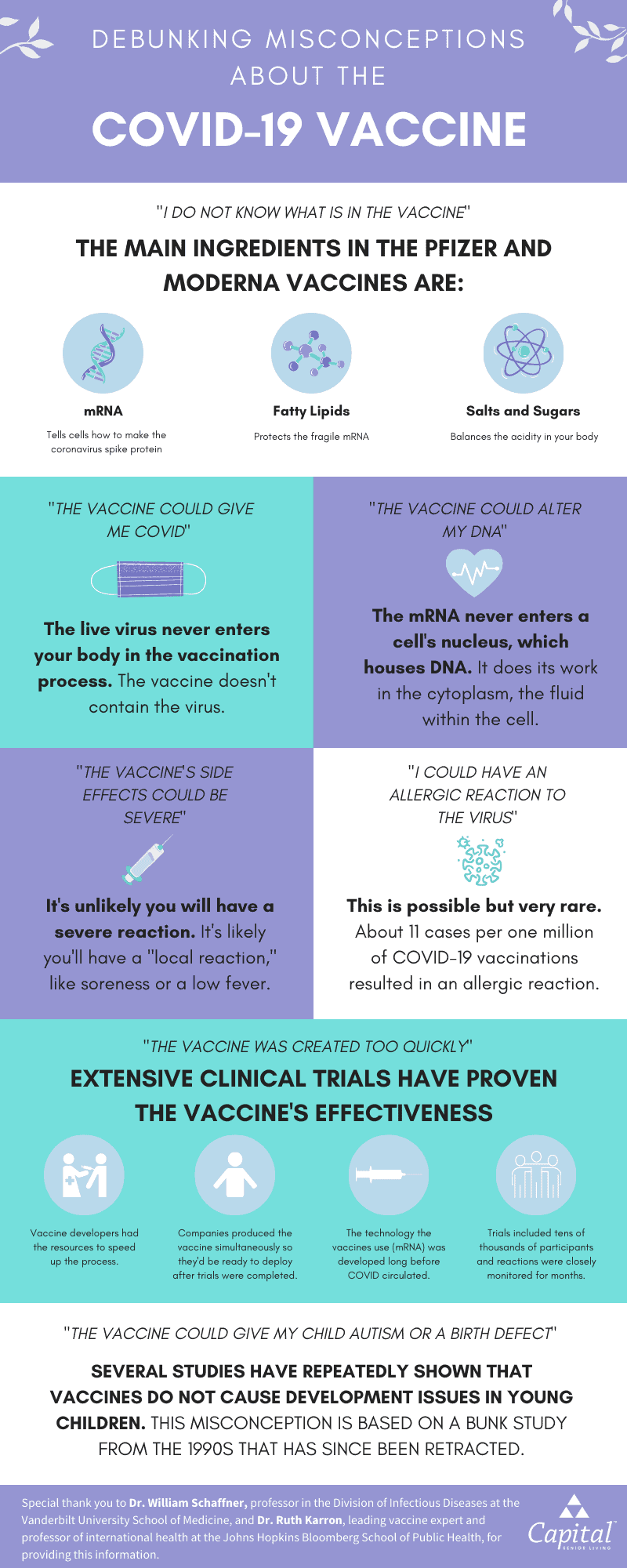 DEBUNKING MISCONCEPTIONS ABOUT THE

COVID-19 VACCINE

"I DO NOT KNOW WHAT IS IN THE VACCINE"

THE MAIN INGREDIENTS IN THE PFIZER AND MODERNA VACCINES ARE:

mRNA

Tells cells how to make the coronavirus spike protein

Fatty Lipids

Protects the fragile mRNA

Salts and Sugars

Balances the acidity in your body

"THE VACCINE COULD GIVE ME COVID"

The live virus never enters your body in the vaccination process. The vaccine doesn't contain the virus.

"THE VACCINE COULD ALTER MY DNA"

The mRNA never enters a cell's nucleus, which houses DNA. It does its work in the cytoplasm, the fluid within the cell.

"THE VACCINE'S SIDE EFFECTS COULD BE SEVERE"

It's unlikely you will have a severe reaction. It's likely you'll have a "local reaction," like soreness or a low fever.

"I COULD HAVE AN ALLERGIC REACTION TO THE VIRUS"

This is possible but very rare. About 11 cases per one million of COVID-19 vaccinations resulted in an allergic reaction.

"THE VACCINE WAS CREATED TOO QUICKLY"

EXTENSIVE CLINICAL TRIALS HAVE PROVEN THE VACCINE'S EFFECTIVENESS

Vaccine developers had the resources to speed up the process.

Companies produced the vaccine simultaneously so they'd be ready to deploy after trials were completed.

The technology the vaccines use (mRNA) was developed long before COVID circulated.

Trials included tens of thousands of participants and reactions were closely monitored for months.

"THE VACCINE COULD GIVE MY CHILD AUTISM OR A BIRTH DEFECT"

SEVERAL STUDIES HAVE REPEATEDLY SHOWN THAT VACCINES DO NOT CAUSE DEVELOPMENT ISSUES IN YOUNG CHILDREN. THIS MISCONCEPTION IS BASED ON A BUNK STUDY FROM THE 1990S THAT HAS SINCE BEEN RETRACTED.

Special thank you to Dr. William Schaffner, professor in the Division of Infectious Diseases at the Vanderbilt University School of Medicine, and Dr. Ruth Karron, leading vaccine expert and professor of international health at the Johns Hopkins Bloomberg School of Public Health, for providing this information.

Capital SENIOR LIVING